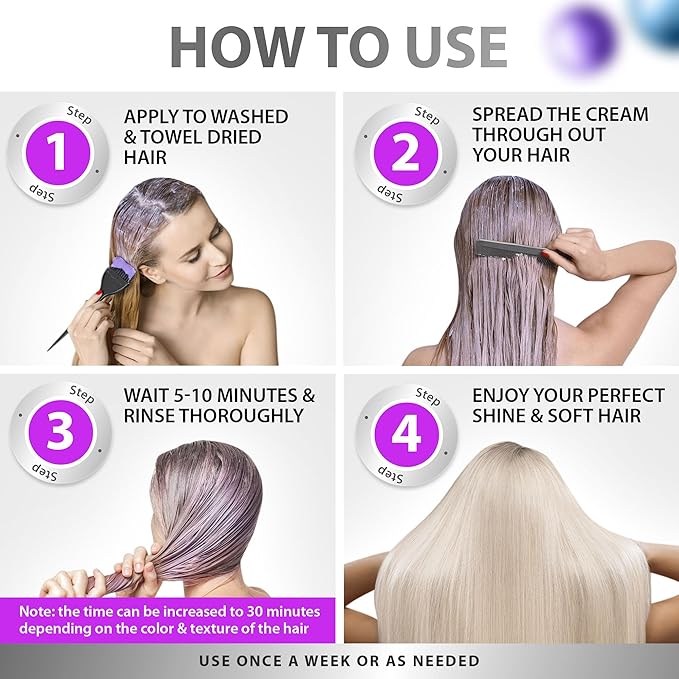 HOW TO USE

Step 1 Step

APPLY TO WASHED & TOWEL DRIED HAIR

Step 2 Step

SPREAD THE CREAM THROUGH OUT YOUR HAIR

Step 3 Step

WAIT 5-10 MINUTES & RINSE THOROUGHLY

Note: the time can be increased to 30 minutes depending on the color & texture of the hair

Step 4 Step

ENJOY YOUR PERFECT SHINE & SOFT HAIR

USE ONCE A WEEK OR AS NEEDED