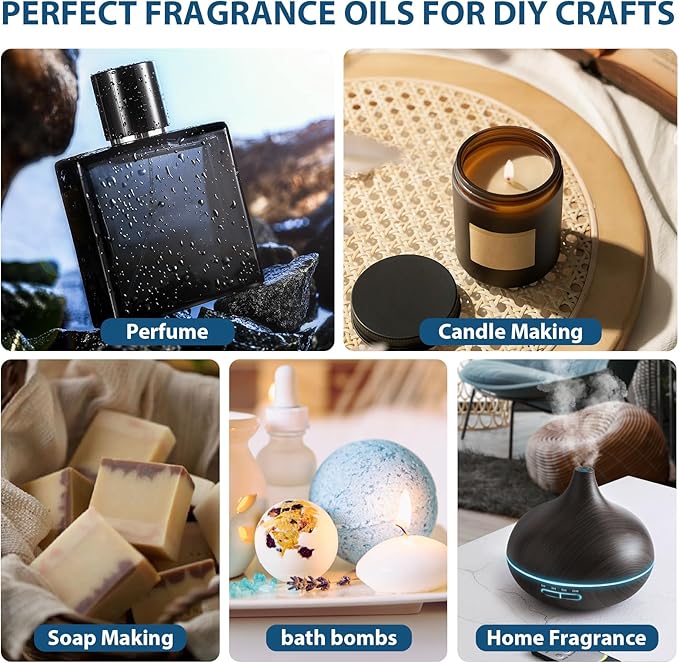 PERFECT FRAGRANCE OILS FOR DIY CRAFTS

Perfume

Candle Making

Soap Making

bath bombs

Home Fragrance