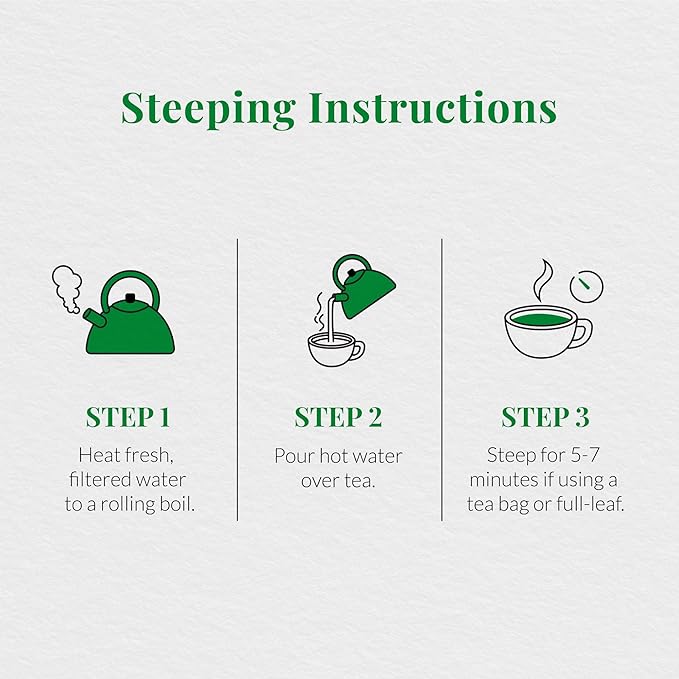 Steeping Instructions

STEP 1
Heat fresh, filtered water to a rolling boil.

STEP 2
Pour hot water over tea.

STEP 3
Steep for 5-7 minutes if using a tea bag or full-leaf.