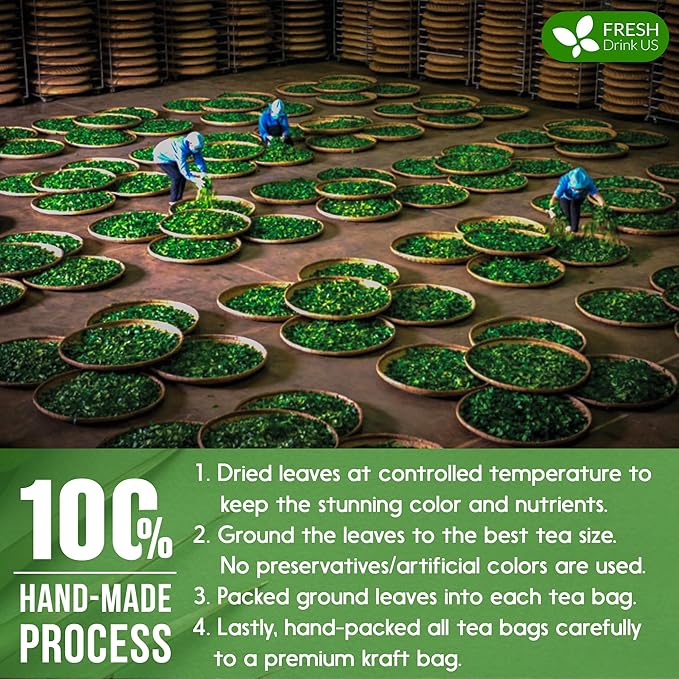 FRESH Drink US

100%

HAND-MADE PROCESS

1. Dried leaves at controlled temperature to keep the stunning color and nutrients.
2. Ground the leaves to the best tea size. No preservatives/artificial colors are used.
3. Packed ground leaves into each tea bag.
4. Lastly, hand-packed all tea bags carefully to a premium kraft bag.