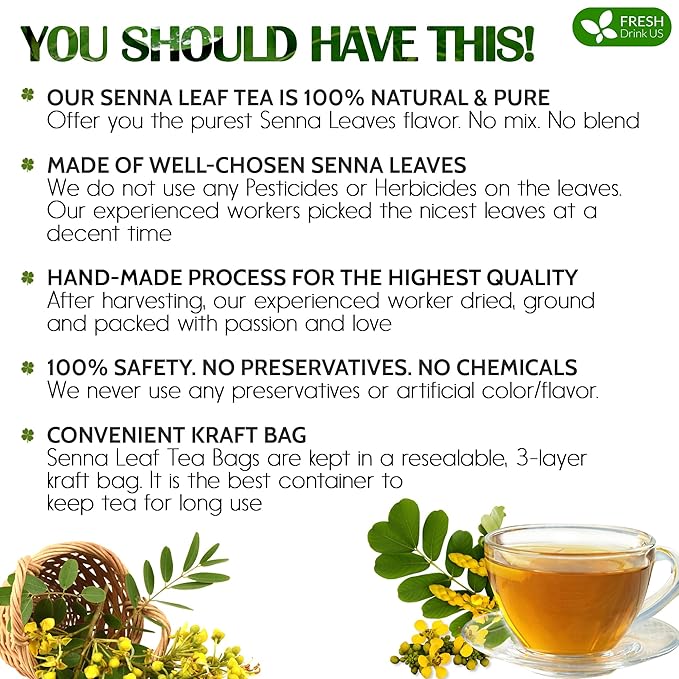 YOU SHOULD HAVE THIS!

FRESH Drink US

OUR SENNA LEAF TEA IS 100% NATURAL & PURE
Offer you the purest Senna Leaves flavor. No mix. No blend

MADE OF WELL-CHOSEN SENNA LEAVES
We do not use any Pesticides or Herbicides on the leaves. Our experienced workers picked the nicest leaves at a decent time

HAND-MADE PROCESS FOR THE HIGHEST QUALITY
After harvesting, our experienced worker dried, ground and packed with passion and love

100% SAFETY. NO PRESERVATIVES. NO CHEMICALS
We never use any preservatives or artificial color/flavor.

CONVENIENT KRAFT BAG
Senna Leaf Tea Bags are kept in a resealable, 3-layer kraft bag. It is the best container to keep tea for long use