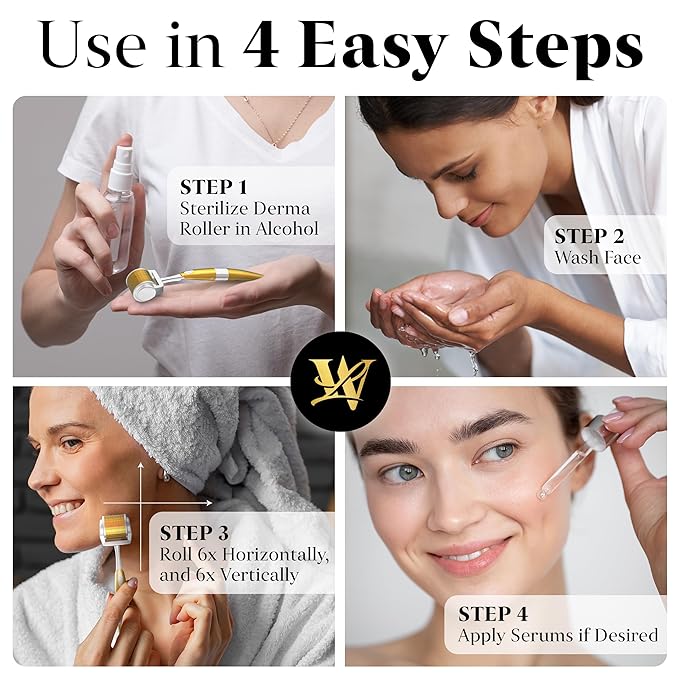 Use in 4 Easy Steps

STEP 1
Sterilize Derma Roller in Alcohol

STEP 2
Wash Face

W

STEP 3
Roll 6x Horizontally, and 6x Vertically

STEP 4
Apply Serums if Desired