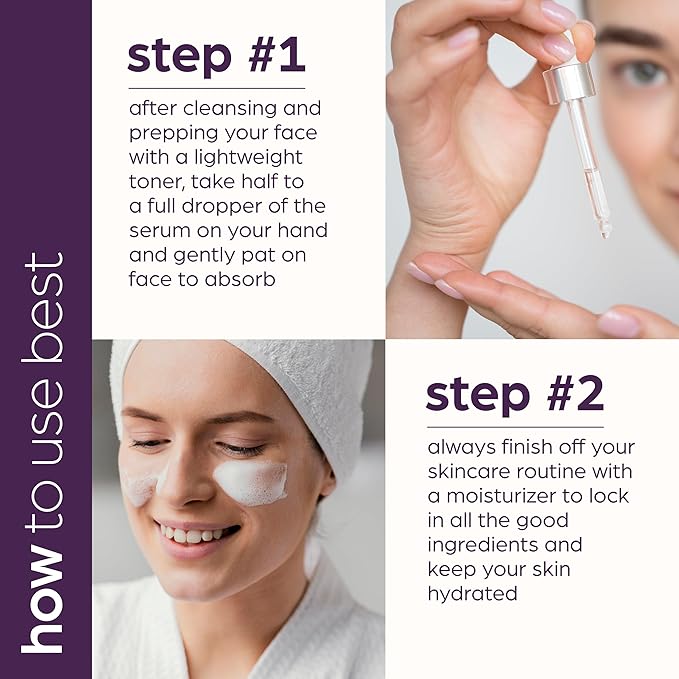 how to use best

step #1

after cleansing and prepping your face with a lightweight toner, take half to a full dropper of the serum on your hand and gently pat on face to absorb

step #2

always finish off your skincare routine with a moisturizer to lock in all the good ingredients and keep your skin hydrated