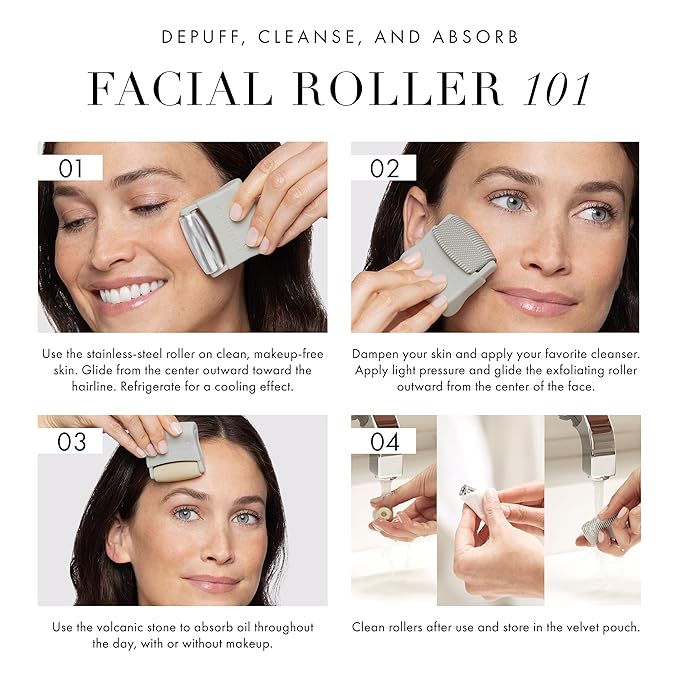 DEPUFF, CLEANSE, AND ABSORB

FACIAL ROLLER 101

01

Use the stainless-steel roller on clean, makeup-free skin. Glide from the center outward toward the hairline. Refrigerate for a cooling effect.

02

Dampen your skin and apply your favorite cleanser. Apply light pressure and glide the exfoliating roller outward from the center of the face.

03

Use the volcanic stone to absorb oil throughout the day, with or without makeup.

04

Clean rollers after use and store in the velvet pouch.