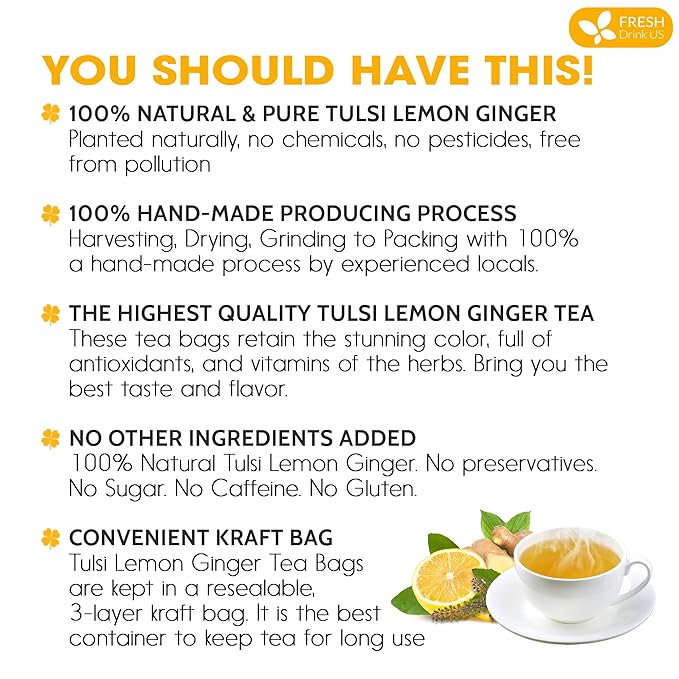 FRESH
Drink US

YOU SHOULD HAVE THIS!

100% NATURAL & PURE TULSI LEMON GINGER
Planted naturally, no chemicals, no pesticides, free from pollution

100% HAND-MADE PRODUCING PROCESS
Harvesting, Drying, Grinding to Packing with 100% a hand-made process by experienced locals.

THE HIGHEST QUALITY TULSI LEMON GINGER TEA
These tea bags retain the stunning color, full of antioxidants, and vitamins of the herbs. Bring you the best taste and flavor.

NO OTHER INGREDIENTS ADDED
100% Natural Tulsi Lemon Ginger. No preservatives. No Sugar. No Caffeine. No Gluten.

CONVENIENT KRAFT BAG
Tulsi Lemon Ginger Tea Bags are kept in a resealable, 3-layer kraft bag. It is the best container to keep tea for long use