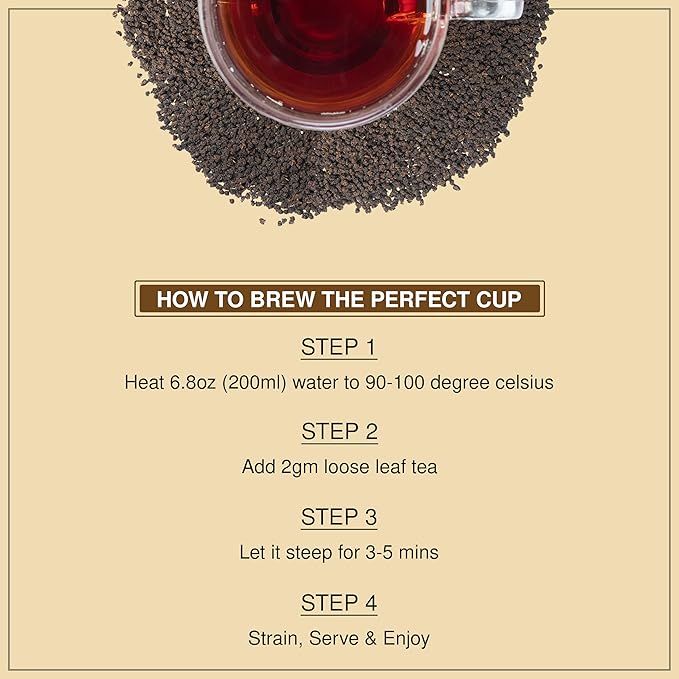 HOW TO BREW THE PERFECT CUP

STEP 1

Heat 6.8oz (200ml) water to 90-100 degree celsius

STEP 2

Add 2gm loose leaf tea

STEP 3

Let it steep for 3-5 mins

STEP 4

Strain, Serve & Enjoy