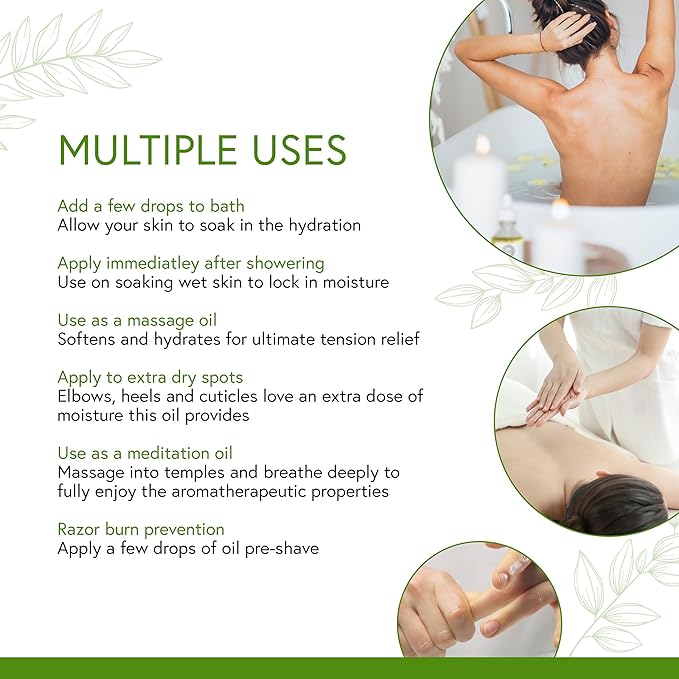 MULTIPLE USES

Add a few drops to bath
Allow your skin to soak in the hydration

Apply immediatley after showering
Use on soaking wet skin to lock in moisture

Use as a massage oil
Softens and hydrates for ultimate tension relief

Apply to extra dry spots
Elbows, heels and cuticles love an extra dose of moisture this oil provides

Use as a meditation oil
Massage into temples and breathe deeply to fully enjoy the aromatherapeutic properties

Razor burn prevention
Apply a few drops of oil pre-shave