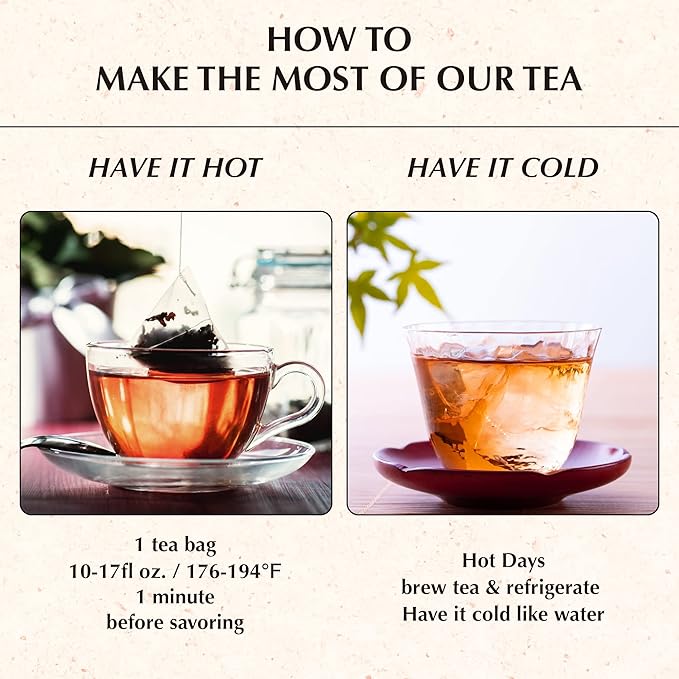 HOW TO
MAKE THE MOST OF OUR TEA

HAVE IT HOT

1 tea bag
10-17fl oz. / 176-194°F
1 minute
before savoring

HAVE IT COLD

Hot Days
brew tea & refrigerate
Have it cold like water