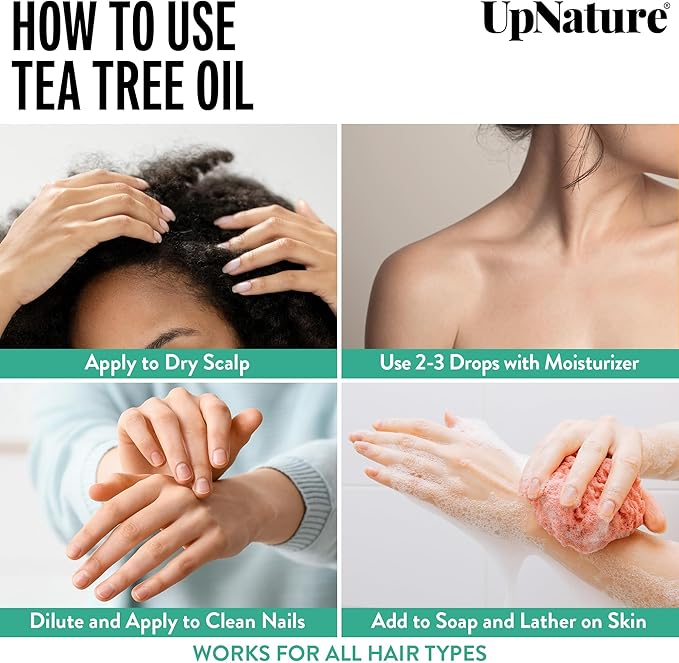 HOW TO USE TEA TREE OIL

UpNature®

Apply to Dry Scalp

Use 2-3 Drops with Moisturizer

Dilute and Apply to Clean Nails

Add to Soap and Lather on Skin

WORKS FOR ALL HAIR TYPES