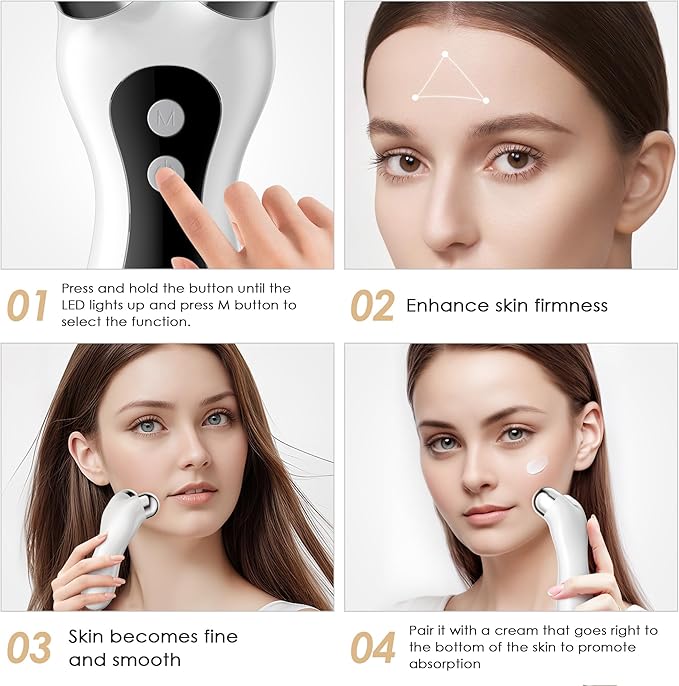 M

01 Press and hold the button until the LED lights up and press M button to select the function.

02 Enhance skin firmness

03 Skin becomes fine and smooth

04 Pair it with a cream that goes right to the bottom of the skin to promote absorption