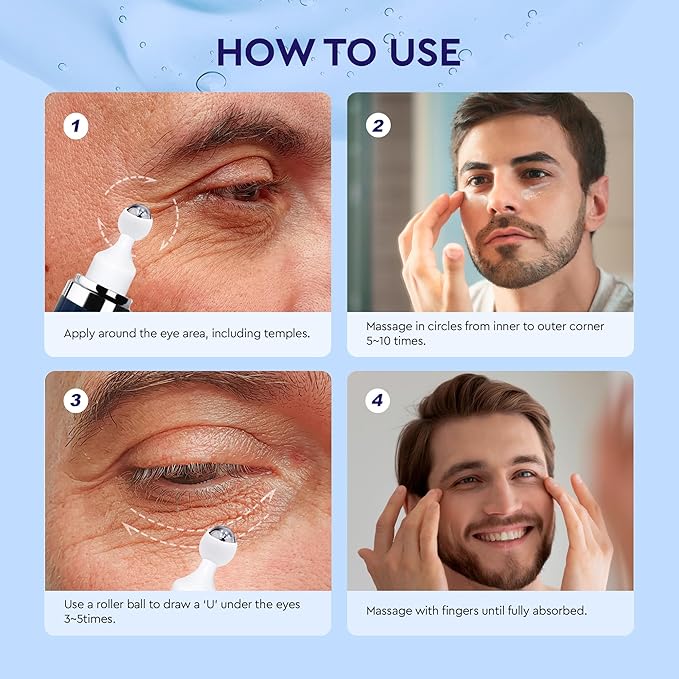 HOW TO USE

1

Apply around the eye area, including temples.

2

Massage in circles from inner to outer corner 5~10 times.

3

Use a roller ball to draw a 'U' under the eyes 3~5times.

4

Massage with fingers until fully absorbed.