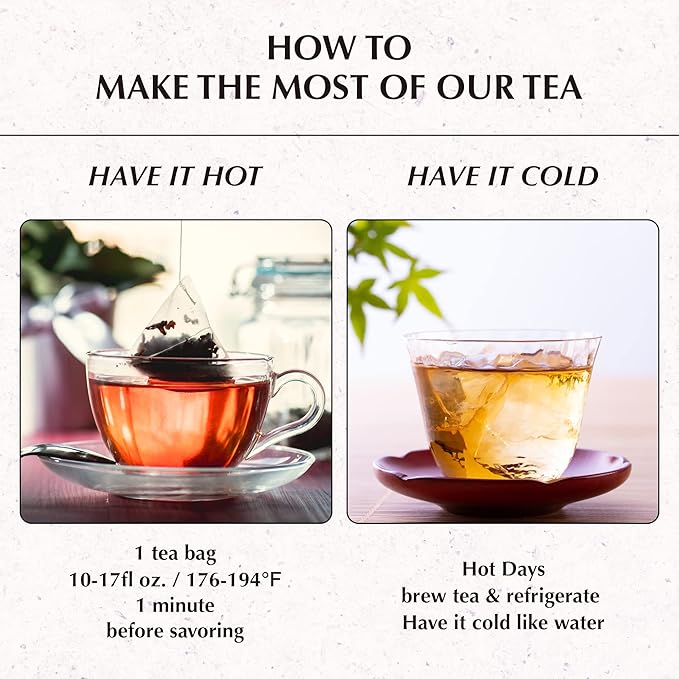 HOW TO
MAKE THE MOST OF OUR TEA

HAVE IT HOT

1 tea bag
10-17fl oz. / 176-194°F
1 minute
before savoring

HAVE IT COLD

Hot Days
brew tea & refrigerate
Have it cold like water