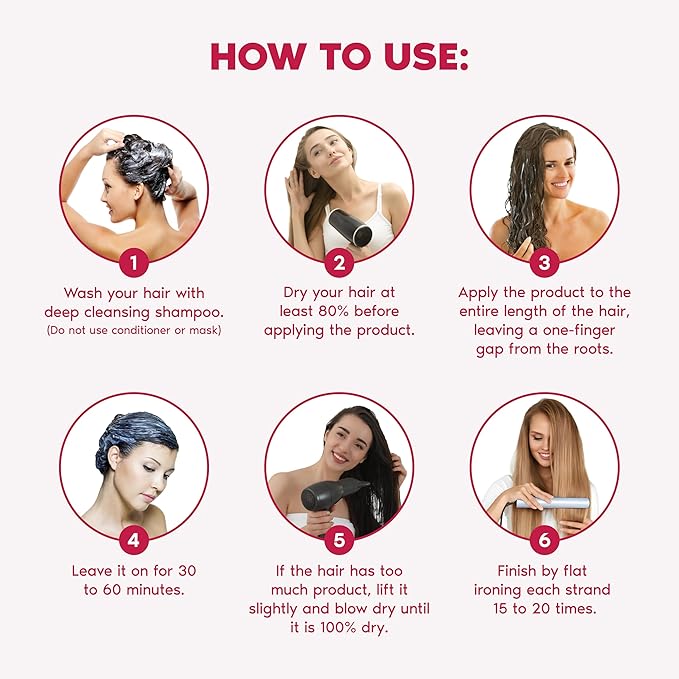 HOW TO USE:

1
Wash your hair with deep cleansing shampoo.
(Do not use conditioner or mask)

2
Dry your hair at least 80% before applying the product.

3
Apply the product to the entire length of the hair, leaving a one-finger gap from the roots.

4
Leave it on for 30 to 60 minutes.

5
If the hair has too much product, lift it slightly and blow dry until it is 100% dry.

6
Finish by flat ironing each strand 15 to 20 times.