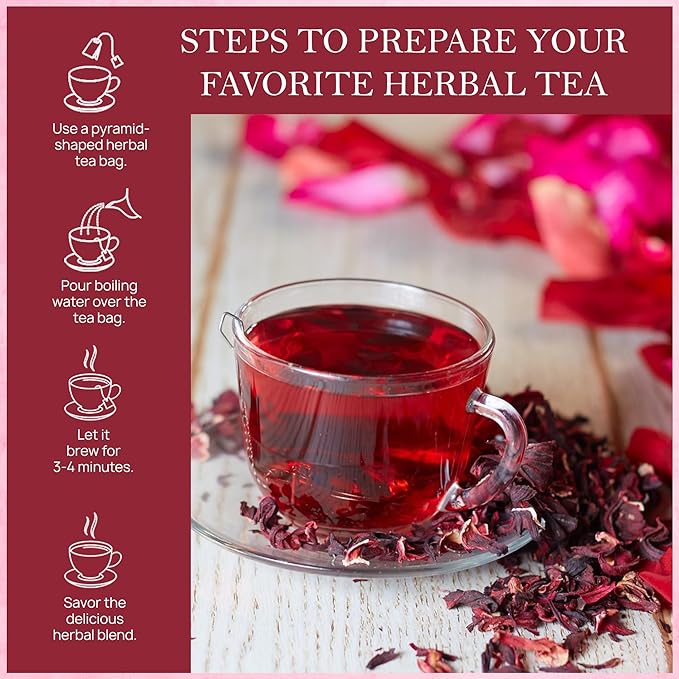 STEPS TO PREPARE YOUR FAVORITE HERBAL TEA

Use a pyramid-shaped herbal tea bag.

Pour boiling water over the tea bag.

Let it brew for 3-4 minutes.

Savor the delicious herbal blend.