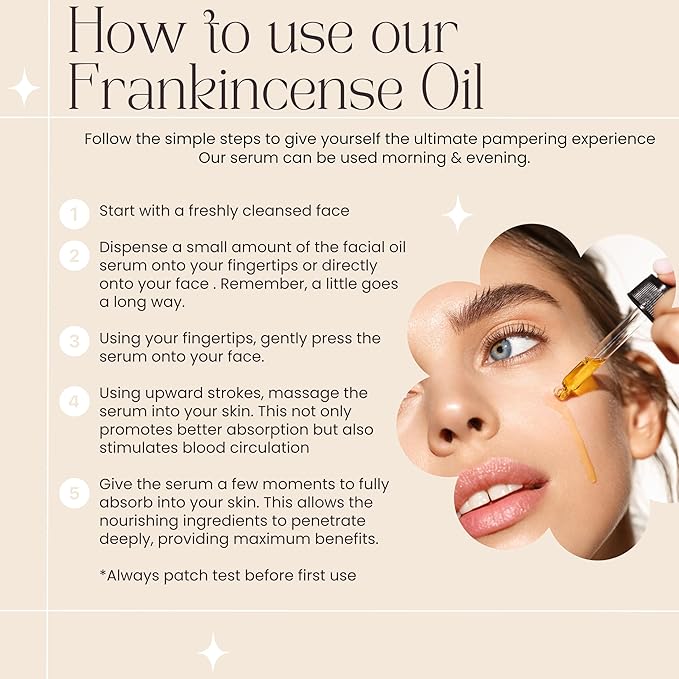 How to use our Frankincense Oil

Follow the simple steps to give yourself the ultimate pampering experience Our serum can be used morning & evening.

1 Start with a freshly cleansed face

2 Dispense a small amount of the facial oil serum onto your fingertips or directly onto your face . Remember, a little goes a long way.

3 Using your fingertips, gently press the serum onto your face.

4 Using upward strokes, massage the serum into your skin. This not only promotes better absorption but also stimulates blood circulation

5 Give the serum a few moments to fully absorb into your skin. This allows the nourishing ingredients to penetrate deeply, providing maximum benefits.

*Always patch test before first use