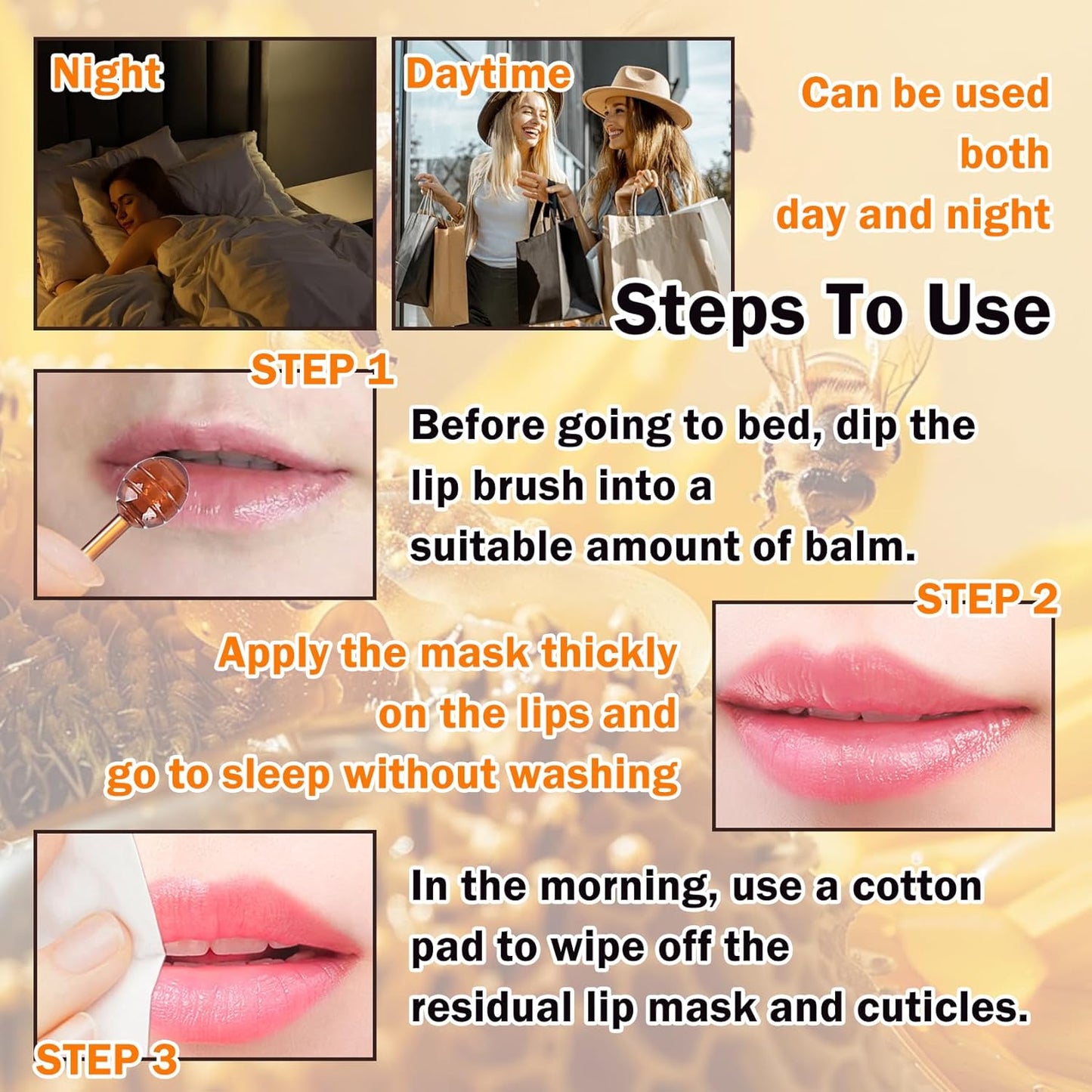 Night

Daytime

Can be used both day and night

Steps To Use

STEP 1

Before going to bed, dip the lip brush into a suitable amount of balm.

STEP 2

Apply the mask thickly on the lips and go to sleep without washing

In the morning, use a cotton pad to wipe off the residual lip mask and cuticles.

STEP 3