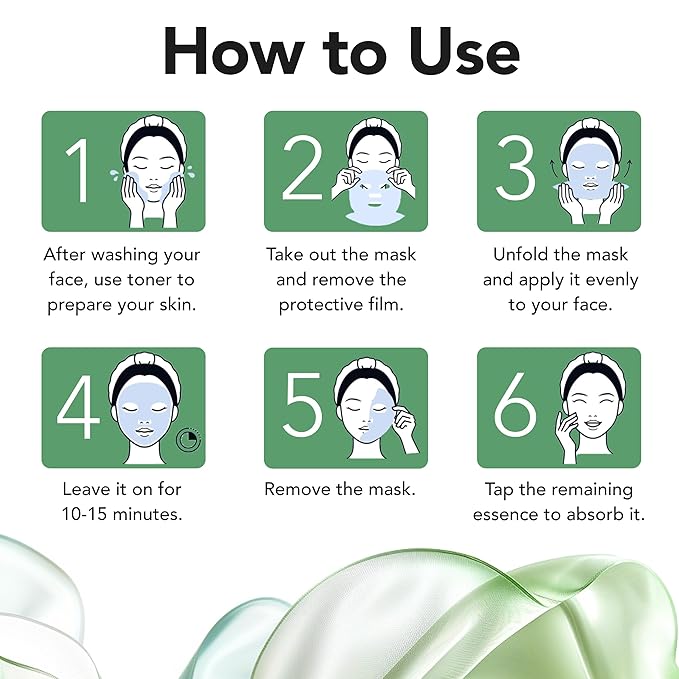 How to Use

1

After washing your face, use toner to prepare your skin.

2

Take out the mask and remove the protective film.

3

Unfold the mask and apply it evenly to your face.

4

Leave it on for 10-15 minutes.

5

Remove the mask.

6

Tap the remaining essence to absorb it.