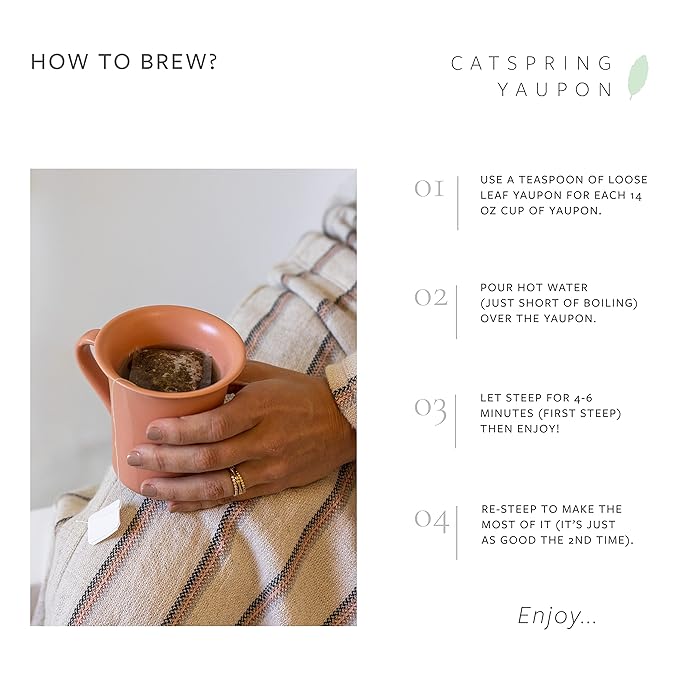 HOW TO BREW?

CATSPRING YAUPON

01 USE A TEASPOON OF LOOSE LEAF YAUPON FOR EACH 14 OZ CUP OF YAUPON.

02 POUR HOT WATER (JUST SHORT OF BOILING) OVER THE YAUPON.

03 LET STEEP FOR 4-6 MINUTES (FIRST STEEP) THEN ENJOY!

04 RE-STEEP TO MAKE THE MOST OF IT (IT'S JUST AS GOOD THE 2ND TIME).

Enjoy...