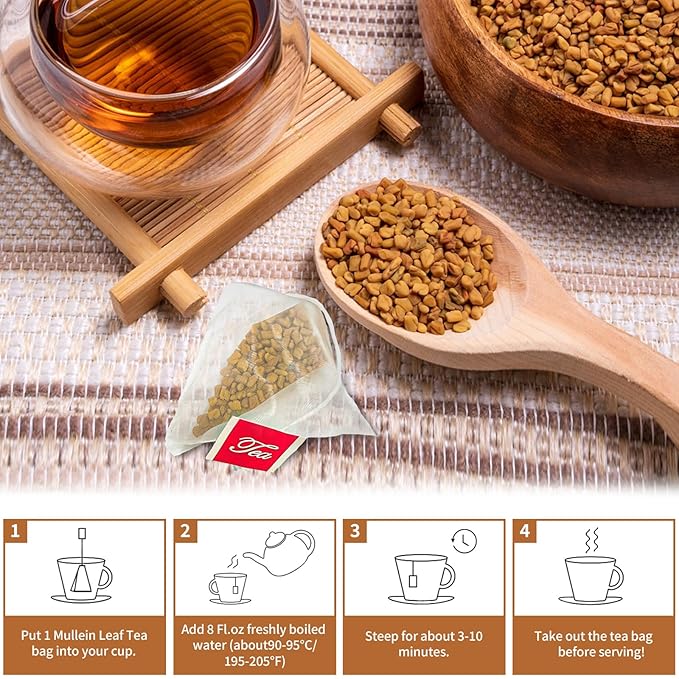 Tea

1
Put 1 Mullein Leaf Tea bag into your cup.

2
Add 8 Fl.oz freshly boiled water (about90-95°C/ 195-205°F)

3
Steep for about 3-10 minutes.

4
Take out the tea bag before serving!