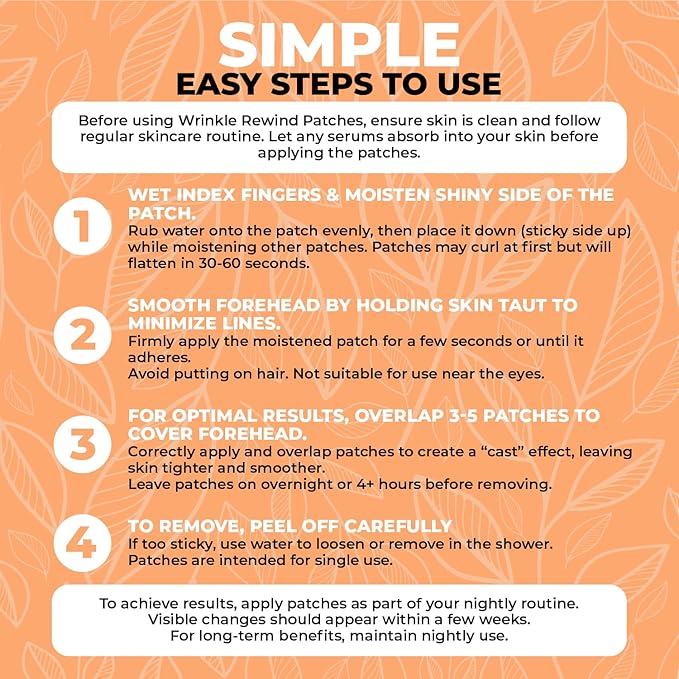 SIMPLE
EASY STEPS TO USE

Before using Wrinkle Rewind Patches, ensure skin is clean and follow regular skincare routine. Let any serums absorb into your skin before applying the patches.

1
WET INDEX FINGERS & MOISTEN SHINY SIDE OF THE PATCH.
Rub water onto the patch evenly, then place it down (sticky side up) while moistening other patches. Patches may curl at first but will flatten in 30-60 seconds.

2
SMOOTH FOREHEAD BY HOLDING SKIN TAUT TO MINIMIZE LINES.
Firmly apply the moistened patch for a few seconds or until it adheres.
Avoid putting on hair. Not suitable for use near the eyes.

3
FOR OPTIMAL RESULTS, OVERLAP 3-5 PATCHES TO COVER FOREHEAD.
Correctly apply and overlap patches to create a “cast” effect, leaving skin tighter and smoother.
Leave patches on overnight or 4+ hours before removing.

4
TO REMOVE, PEEL OFF CAREFULLY
If too sticky, use water to loosen or remove in the shower.
Patches are intended for single use.

To achieve results, apply patches as part of your nightly routine.
Visible changes should appear within a few weeks.
For long-term benefits, maintain nightly use.