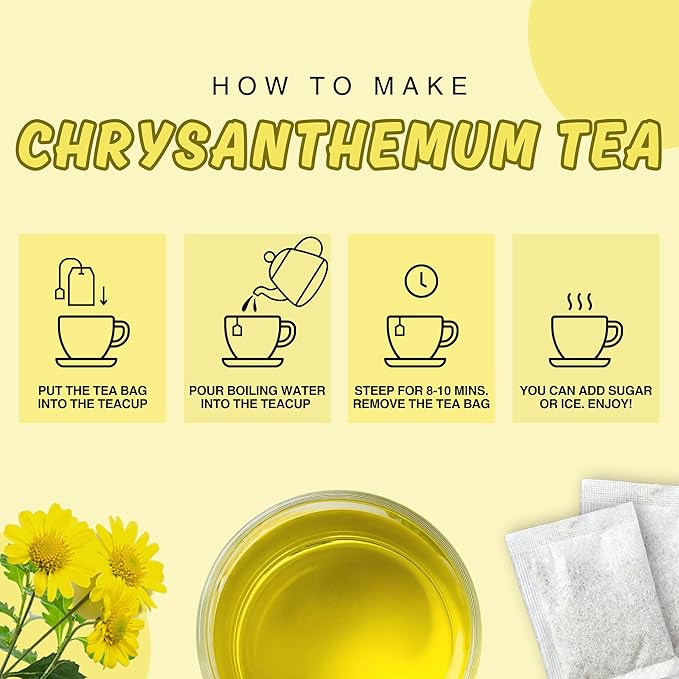 HOW TO MAKE
CHRYSANTHEMUM TEA

PUT THE TEA BAG INTO THE TEACUP

POUR BOILING WATER INTO THE TEACUP

STEEP FOR 8-10 MINS. REMOVE THE TEA BAG

YOU CAN ADD SUGAR OR ICE. ENJOY!