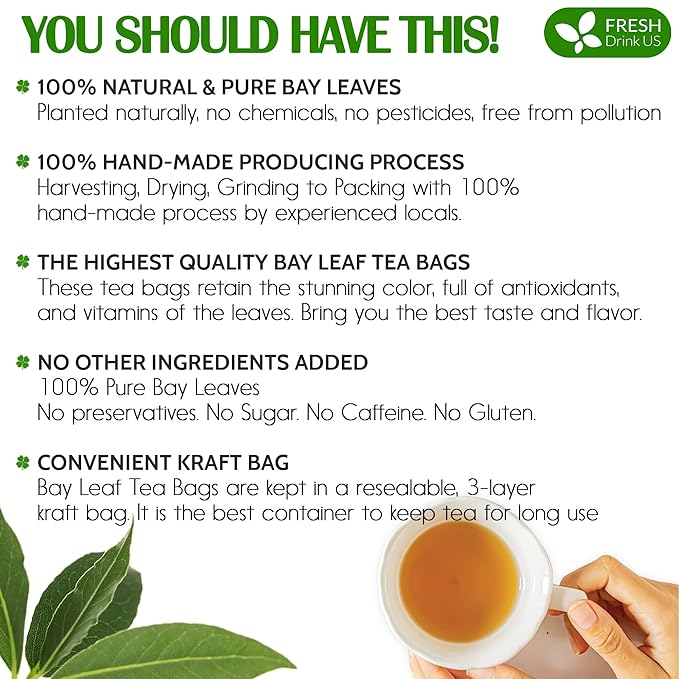 YOU SHOULD HAVE THIS!

FRESH
Drink US

100% NATURAL & PURE BAY LEAVES
Planted naturally, no chemicals, no pesticides, free from pollution

100% HAND-MADE PRODUCING PROCESS
Harvesting, Drying, Grinding to Packing with 100% hand-made process by experienced locals.

THE HIGHEST QUALITY BAY LEAF TEA BAGS
These tea bags retain the stunning color, full of antioxidants, and vitamins of the leaves. Bring you the best taste and flavor.

NO OTHER INGREDIENTS ADDED
100% Pure Bay Leaves
No preservatives. No Sugar. No Caffeine. No Gluten.

CONVENIENT KRAFT BAG
Bay Leaf Tea Bags are kept in a resealable, 3-layer kraft bag. It is the best container to keep tea for long use