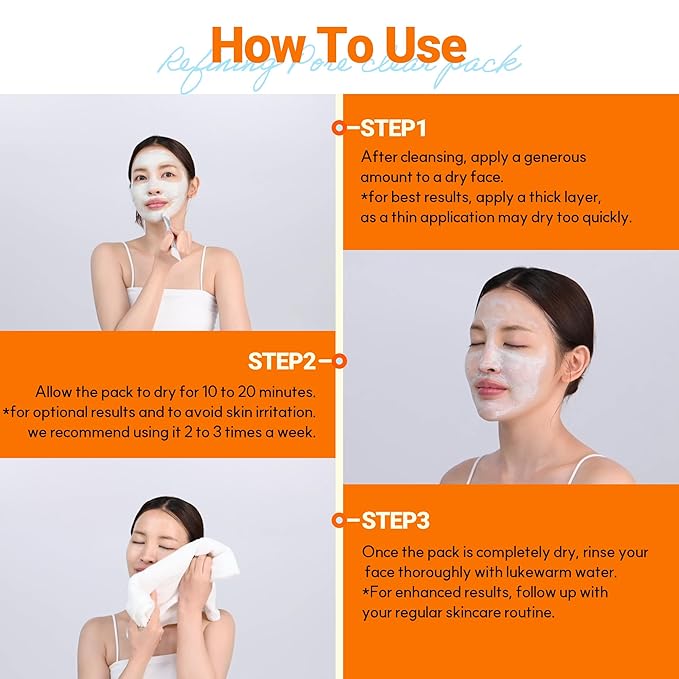 How To Use

Refining Pore clear pack

STEP1

After cleansing, apply a generous amount to a dry face.
*for best results, apply a thick layer, as a thin application may dry too quickly.

STEP2

Allow the pack to dry for 10 to 20 minutes.
*for optional results and to avoid skin irritation. we recommend using it 2 to 3 times a week.

STEP3

Once the pack is completely dry, rinse your face thoroughly with lukewarm water.
*For enhanced results, follow up with your regular skincare routine.