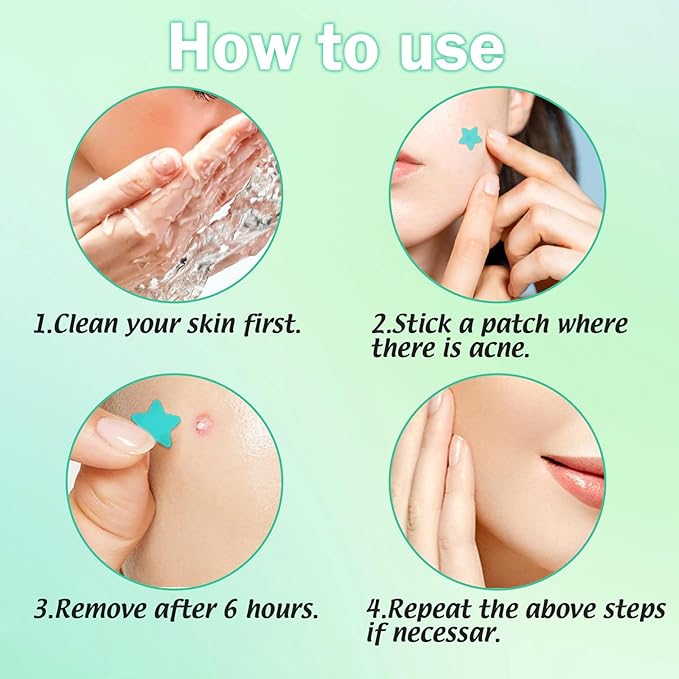 How to use

1.Clean your skin first.

2.Stick a patch where there is acne.

3.Remove after 6 hours.

4.Repeat the above steps if necessar.