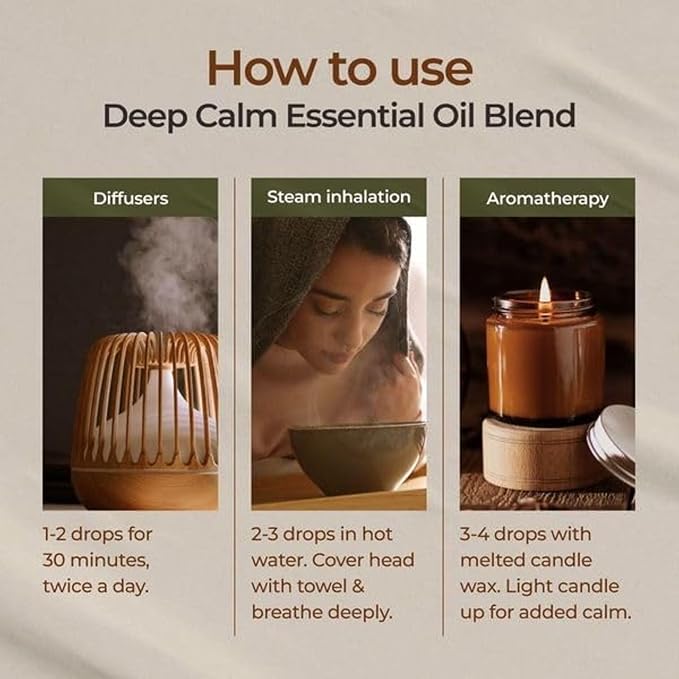 How to use
Deep Calm Essential Oil Blend

Diffusers

1-2 drops for 30 minutes, twice a day.

Steam inhalation

2-3 drops in hot water. Cover head with towel & breathe deeply.

Aromatherapy

3-4 drops with melted candle wax. Light candle up for added calm.