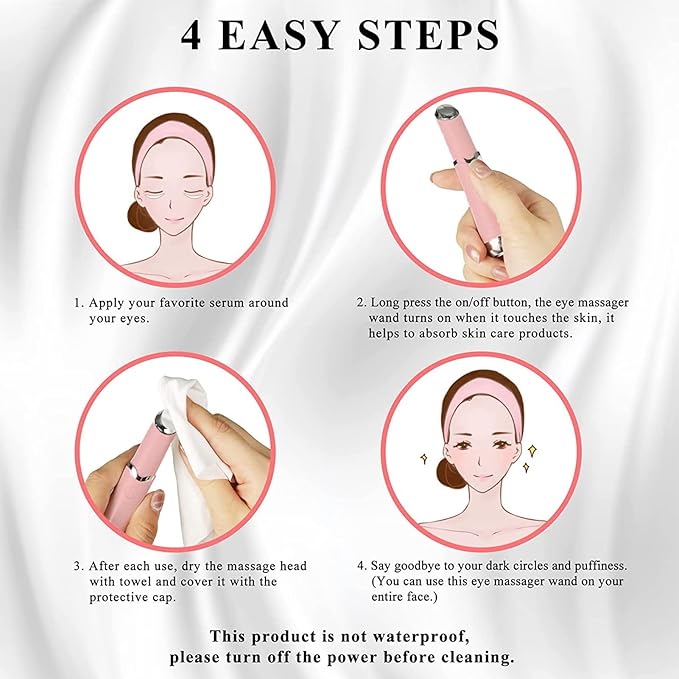 4 EASY STEPS

1. Apply your favorite serum around your eyes.

2. Long press the on/off button, the eye massager wand turns on when it touches the skin, it helps to absorb skin care products.

3. After each use, dry the massage head with towel and cover it with the protective cap.

4. Say goodbye to your dark circles and puffiness. (You can use this eye massager wand on your entire face.)

This product is not waterproof, please turn off the power before cleaning.