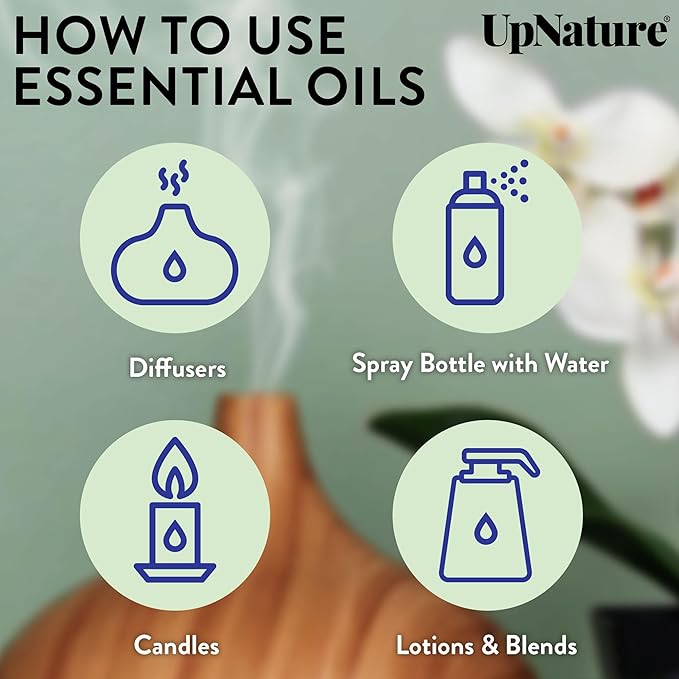 HOW TO USE ESSENTIAL OILS

UpNature®

Diffusers

Spray Bottle with Water

Candles

Lotions & Blends