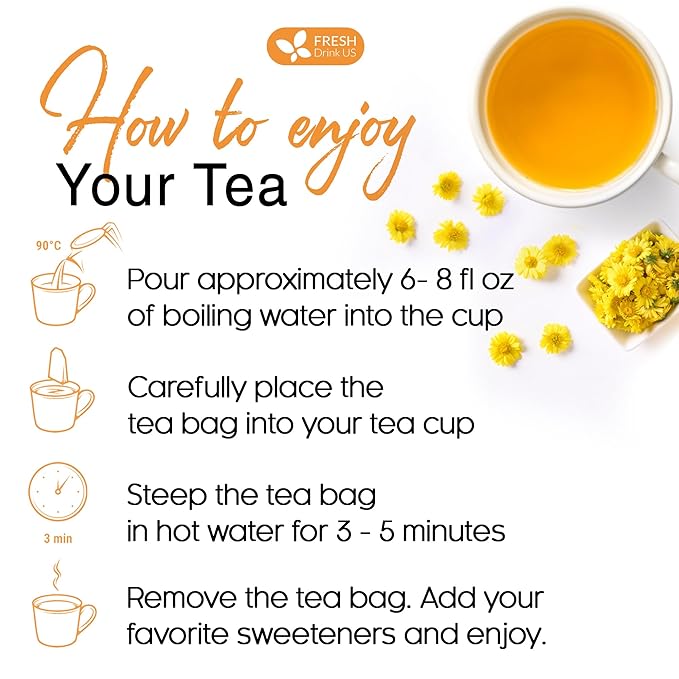 FRESH
Drink US

How to enjoy
Your Tea

90°C

Pour approximately 6- 8 fl oz of boiling water into the cup

Carefully place the tea bag into your tea cup

3 min

Steep the tea bag in hot water for 3 - 5 minutes

Remove the tea bag. Add your favorite sweeteners and enjoy.