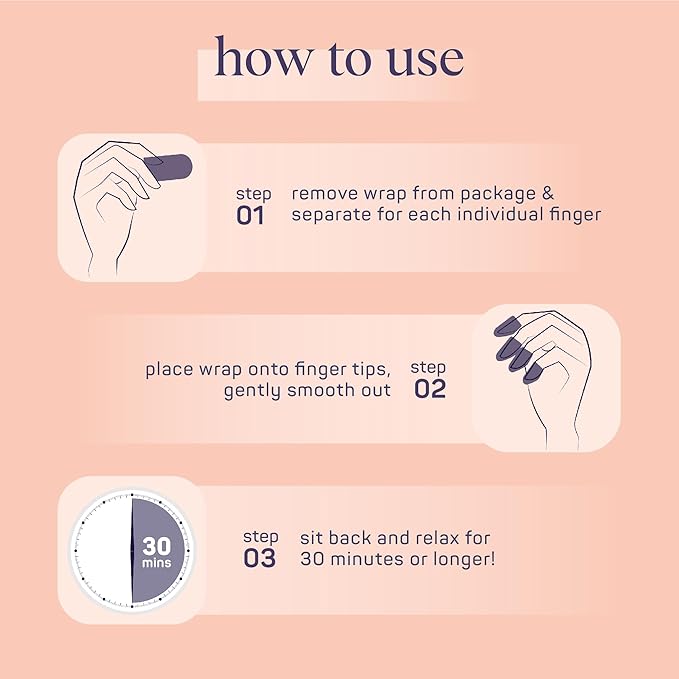 how to use

step 01 remove wrap from package & separate for each individual finger

place wrap onto finger tips, gently smooth out step 02

30 mins

step 03 sit back and relax for 30 minutes or longer!