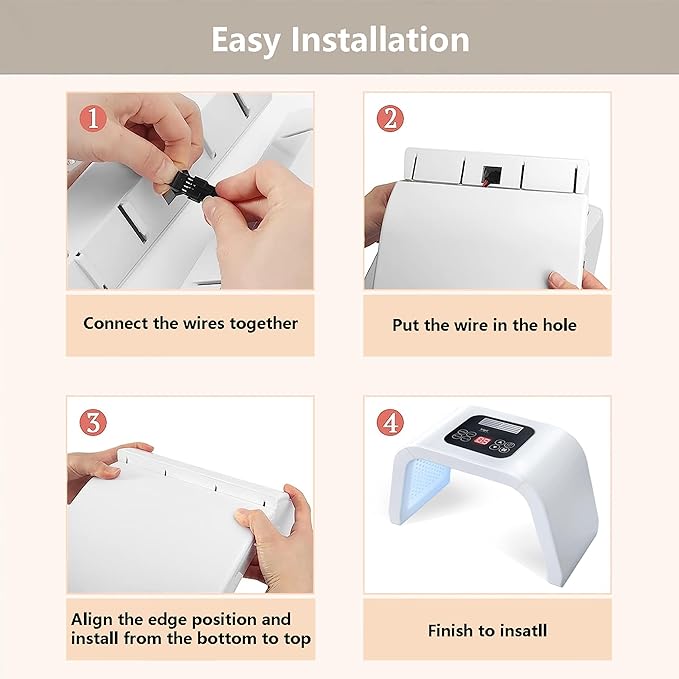 Easy Installation

1

Connect the wires together

2

Put the wire in the hole

3

Align the edge position and install from the bottom to top

4

Finish to insatll