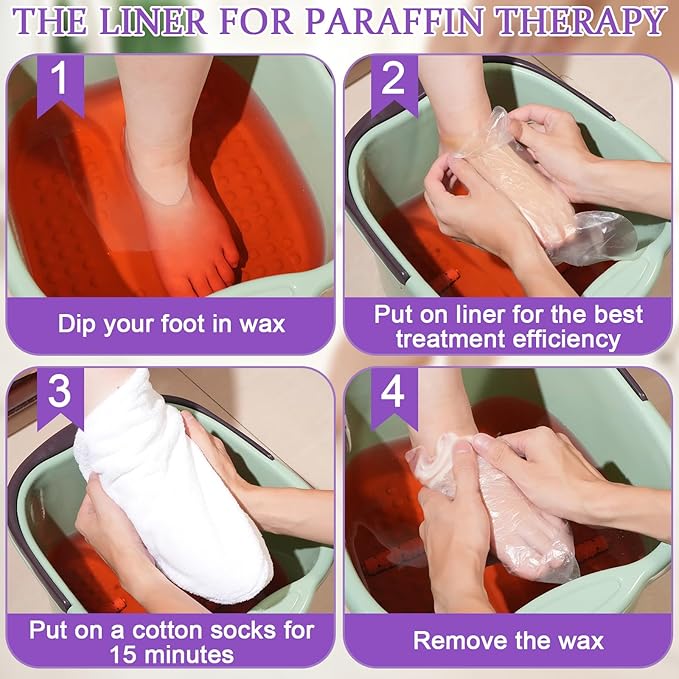 THE LINER FOR PARAFFIN THERAPY

1

Dip your foot in wax

2

Put on liner for the best treatment efficiency

3

Put on a cotton socks for 15 minutes

4

Remove the wax