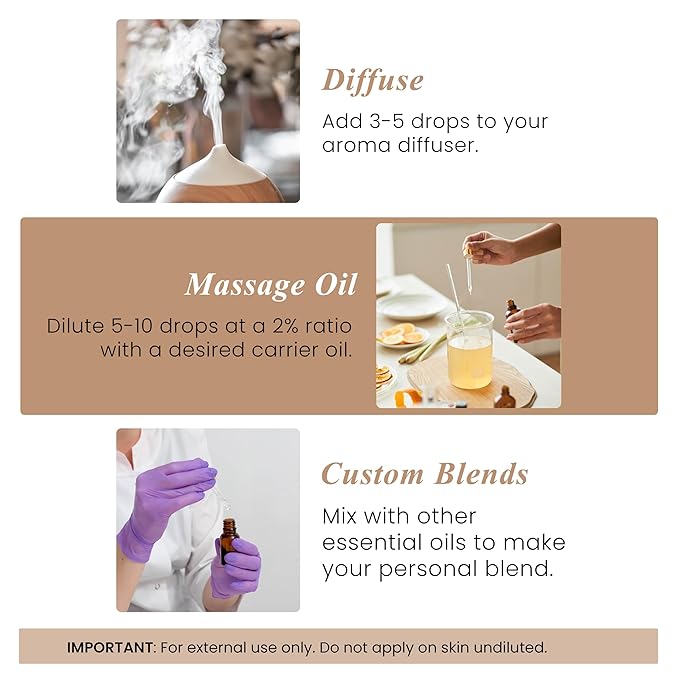 Diffuse
Add 3-5 drops to your aroma diffuser.

Massage Oil
Dilute 5-10 drops at a 2% ratio with a desired carrier oil.

Custom Blends
Mix with other essential oils to make your personal blend.

IMPORTANT: For external use only. Do not apply on skin undiluted.