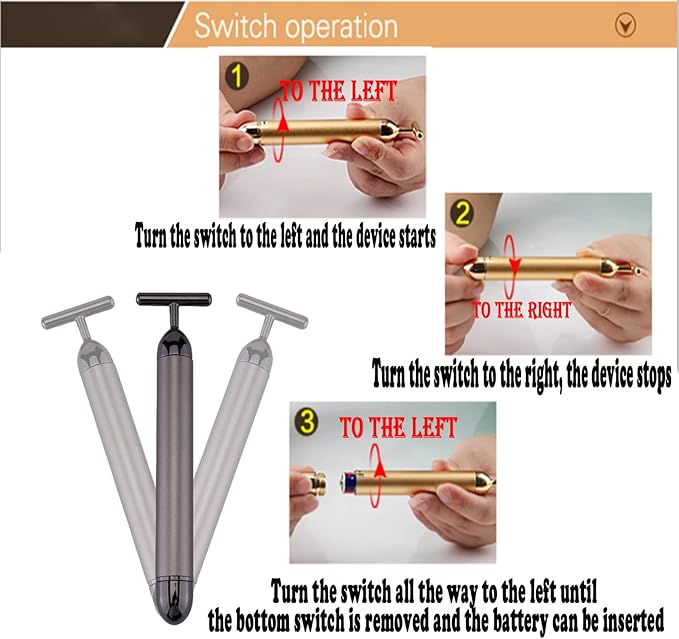 Switch operation

1
TO THE LEFT

Turn the switch to the left and the device starts

2
TO THE RIGHT

Turn the switch to the right, the device stops

3
TO THE LEFT

Turn the switch all the way to the left until the bottom switch is removed and the battery can be inserted