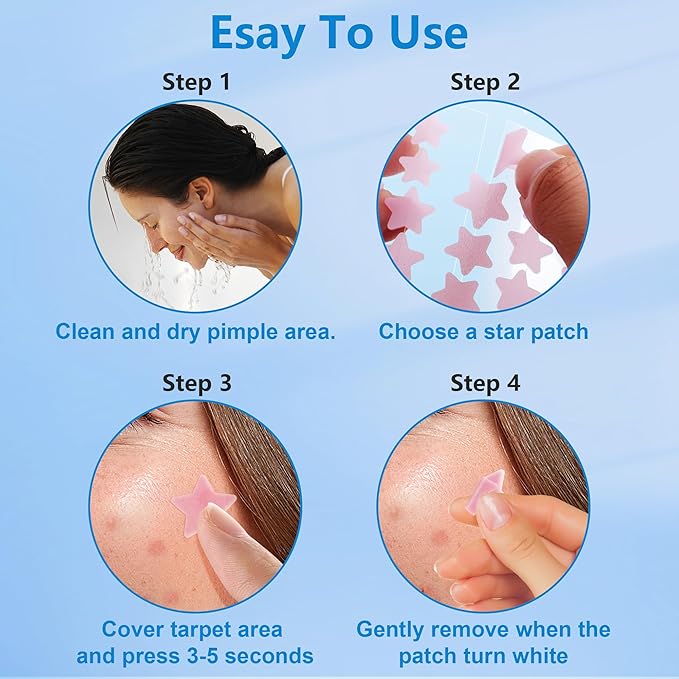 Esay To Use

Step 1

Clean and dry pimple area.

Step 2

Choose a star patch

Step 3

Cover tarpet area and press 3-5 seconds

Step 4

Gently remove when the patch turn white