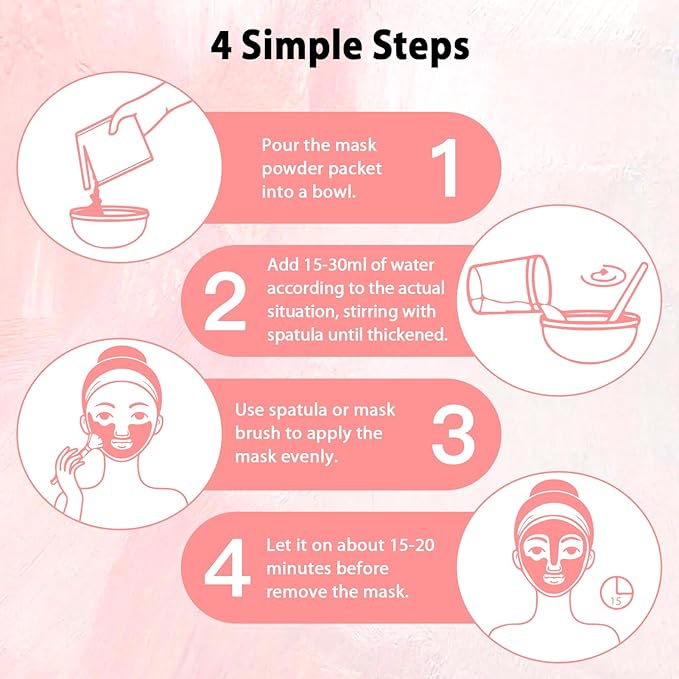 4 Simple Steps

Pour the mask powder packet into a bowl.

1

2

Add 15-30ml of water according to the actual situation, stirring with spatula until thickened.

Use spatula or mask brush to apply the mask evenly.

3

4

Let it on about 15-20 minutes before remove the mask.

15