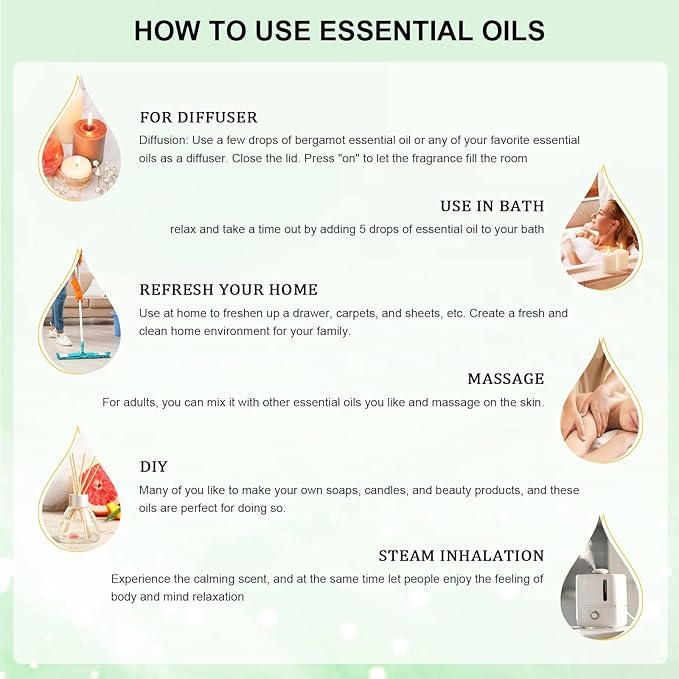 HOW TO USE ESSENTIAL OILS

FOR DIFFUSER

Diffusion: Use a few drops of bergamot essential oil or any of your favorite essential oils as a diffuser. Close the lid. Press "on" to let the fragrance fill the room

USE IN BATH

relax and take a time out by adding 5 drops of essential oil to your bath

REFRESH YOUR HOME

Use at home to freshen up a drawer, carpets, and sheets, etc. Create a fresh and clean home environment for your family.

MASSAGE

For adults, you can mix it with other essential oils you like and massage on the skin.

DIY

Many of you like to make your own soaps, candles, and beauty products, and these oils are perfect for doing so.

STEAM INHALATION

Experience the calming scent, and at the same time let people enjoy the feeling of body and mind relaxation