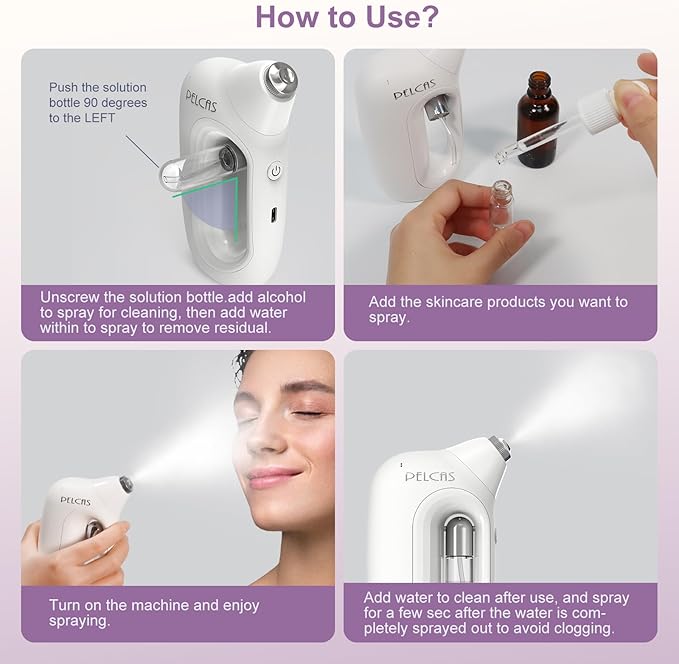 How to Use?

Push the solution bottle 90 degrees to the LEFT

PELCAS

Unscrew the solution bottle.add alcohol to spray for cleaning, then add water within to spray to remove residual.

PELCAS

Add the skincare products you want to spray.

PELCAS

Turn on the machine and enjoy spraying.

PELCAS

Add water to clean after use, and spray for a few sec after the water is completely sprayed out to avoid clogging.