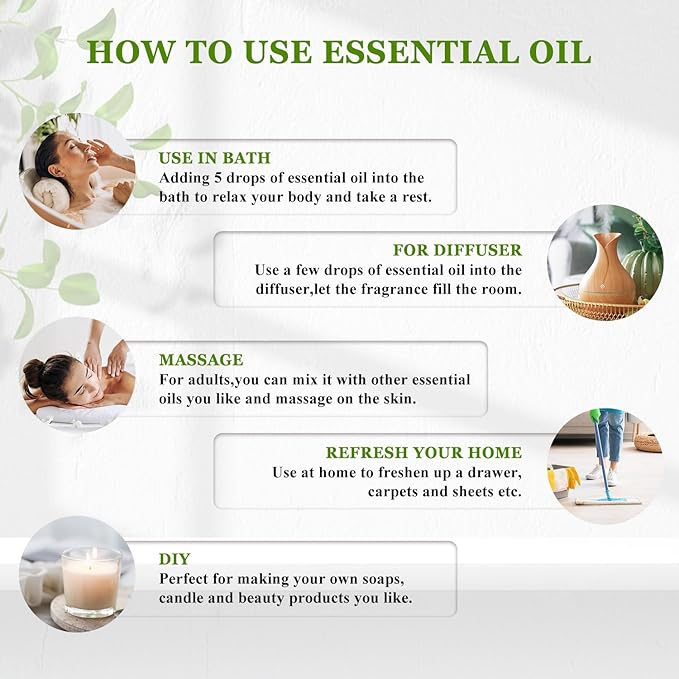 HOW TO USE ESSENTIAL OIL

USE IN BATH
Adding 5 drops of essential oil into the bath to relax your body and take a rest.

FOR DIFFUSER
Use a few drops of essential oil into the diffuser,let the fragrance fill the room.

MASSAGE
For adults,you can mix it with other essential oils you like and massage on the skin.

REFRESH YOUR HOME
Use at home to freshen up a drawer, carpets and sheets etc.

DIY
Perfect for making your own soaps, candle and beauty products you like.