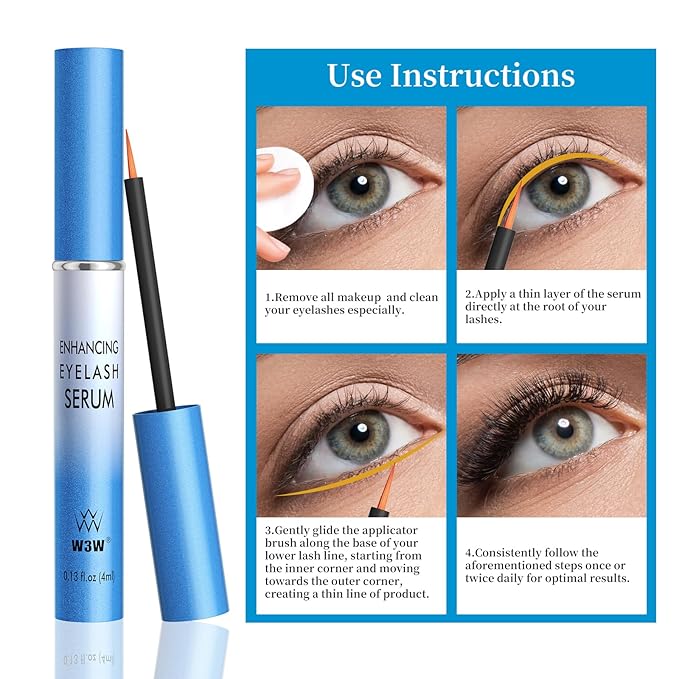 ENHANCING
EYELASH
SERUM

W3W®

0.13 fl.oz (4ml)

Use Instructions

1.Remove all makeup and clean your eyelashes especially.

2.Apply a thin layer of the serum directly at the root of your lashes.

3.Gently glide the applicator brush along the base of your lower lash line, starting from the inner corner and moving towards the outer corner, creating a thin line of product.

4.Consistently follow the aforementioned steps once or twice daily for optimal results.