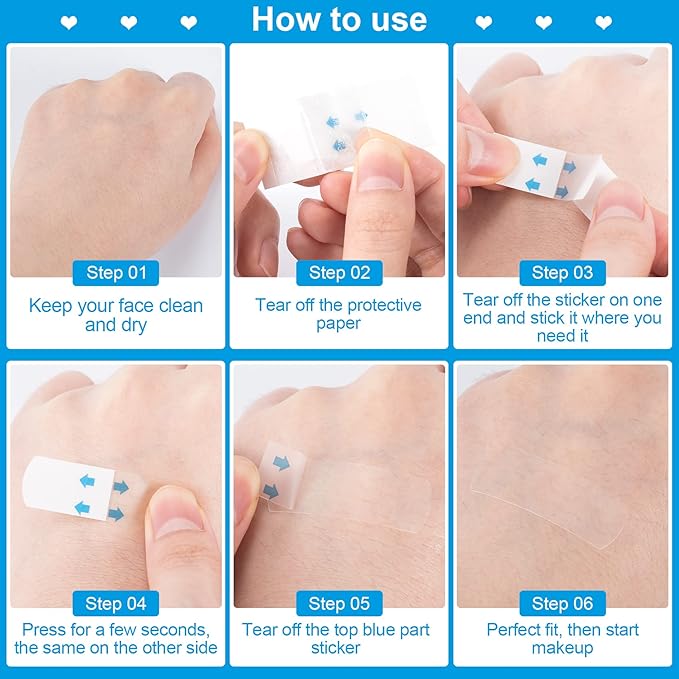 How to use

Step 01
Keep your face clean and dry

Step 02
Tear off the protective paper

Step 03
Tear off the sticker on one end and stick it where you need it

Step 04
Press for a few seconds, the same on the other side

Step 05
Tear off the top blue part sticker

Step 06
Perfect fit, then start makeup