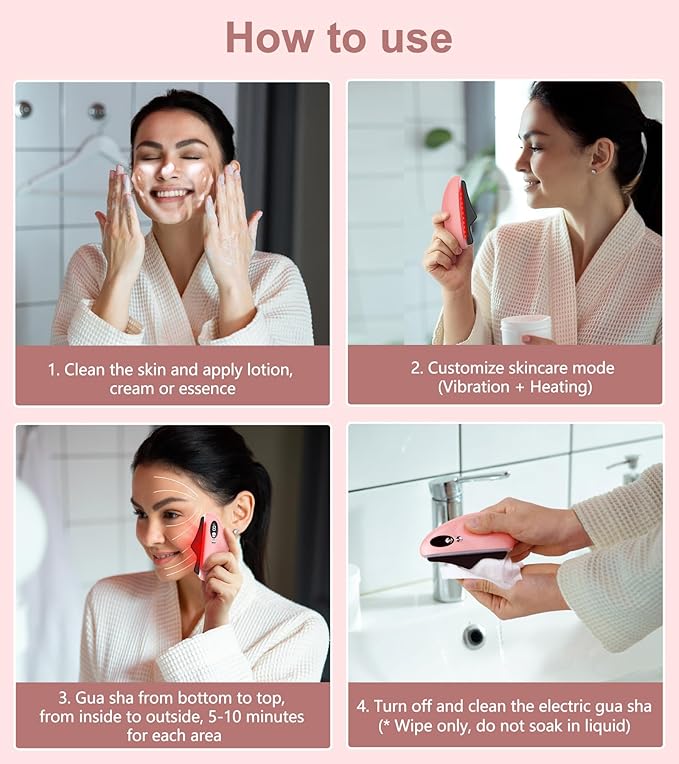 How to use

1. Clean the skin and apply lotion, cream or essence

2. Customize skincare mode (Vibration + Heating)

3. Gua sha from bottom to top, from inside to outside, 5-10 minutes for each area

4. Turn off and clean the electric gua sha (* Wipe only, do not soak in liquid)