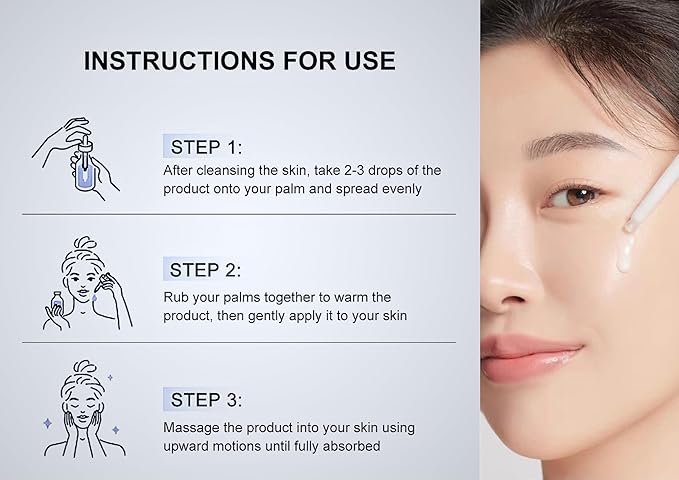 INSTRUCTIONS FOR USE

STEP 1:
After cleansing the skin, take 2-3 drops of the product onto your palm and spread evenly

STEP 2:
Rub your palms together to warm the product, then gently apply it to your skin

STEP 3:
Massage the product into your skin using upward motions until fully absorbed