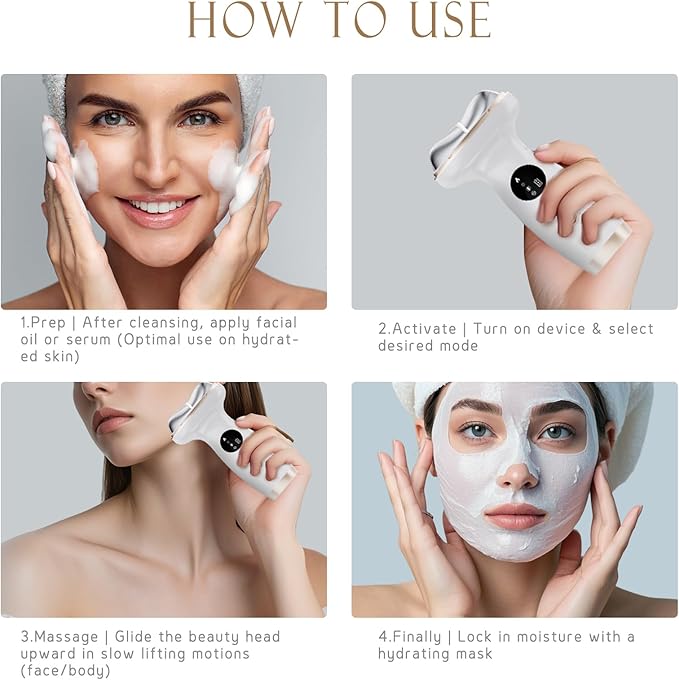 HOW TO USE

1.Prep | After cleansing, apply facial oil or serum (Optimal use on hydrated skin)

2.Activate | Turn on device & select desired mode

3.Massage | Glide the beauty head upward in slow lifting motions (face/body)

4.Finally | Lock in moisture with a hydrating mask