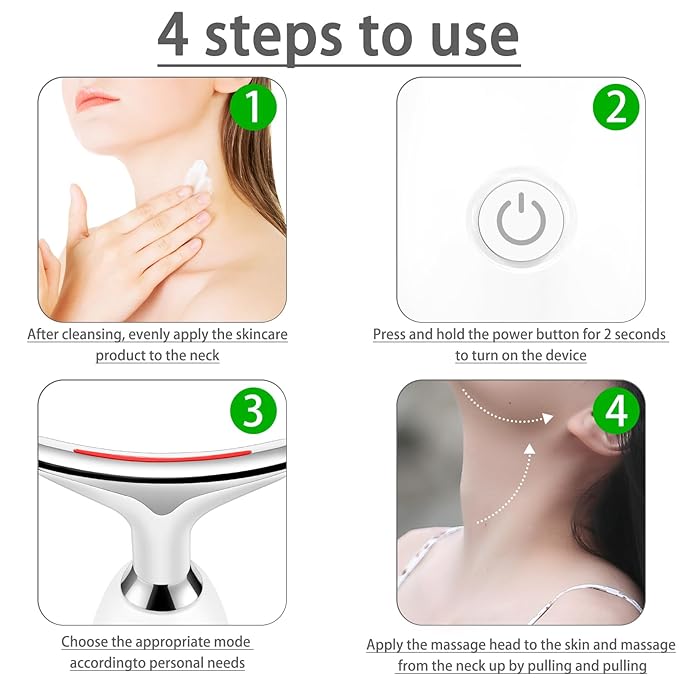 4 steps to use

1

After cleansing, evenly apply the skincare product to the neck

2

Press and hold the power button for 2 seconds to turn on the device

3

Choose the appropriate mode accordingto personal needs

4

Apply the massage head to the skin and massage from the neck up by pulling and pulling