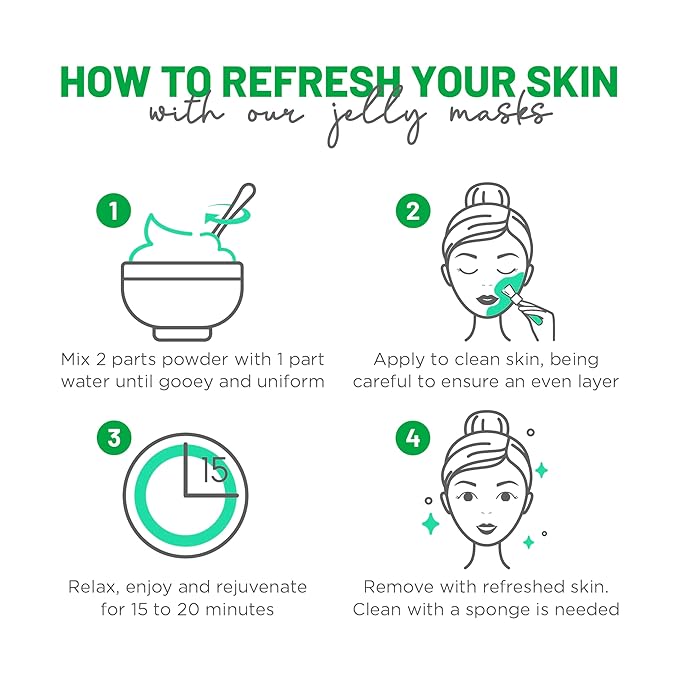 HOW TO REFRESH YOUR SKIN
with our jelly masks

1
Mix 2 parts powder with 1 part water until gooey and uniform

2
Apply to clean skin, being careful to ensure an even layer

3
15
Relax, enjoy and rejuvenate for 15 to 20 minutes

4
Remove with refreshed skin. Clean with a sponge is needed