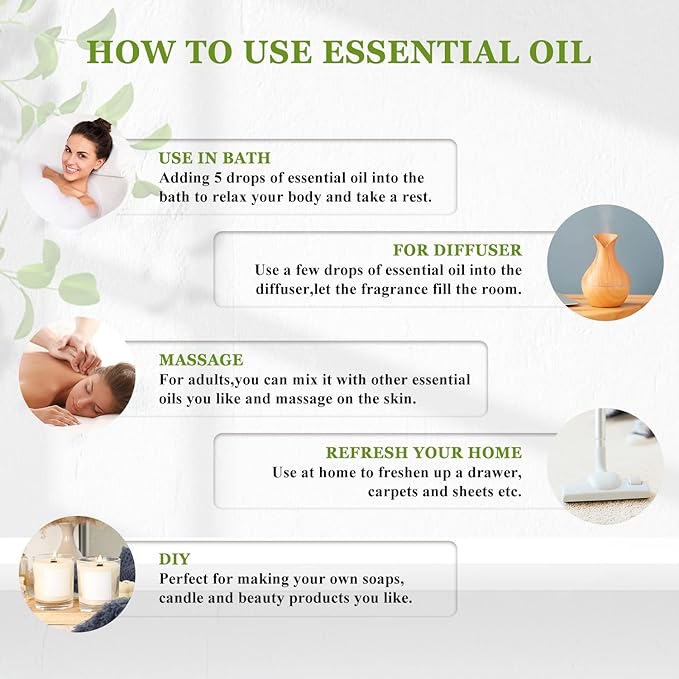 HOW TO USE ESSENTIAL OIL

USE IN BATH
Adding 5 drops of essential oil into the bath to relax your body and take a rest.

FOR DIFFUSER
Use a few drops of essential oil into the diffuser,let the fragrance fill the room.

MASSAGE
For adults,you can mix it with other essential oils you like and massage on the skin.

REFRESH YOUR HOME
Use at home to freshen up a drawer, carpets and sheets etc.

DIY
Perfect for making your own soaps, candle and beauty products you like.